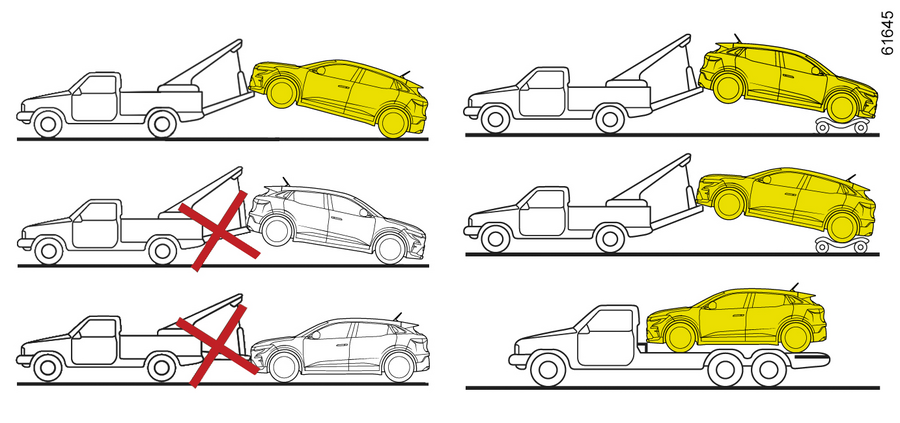 61645